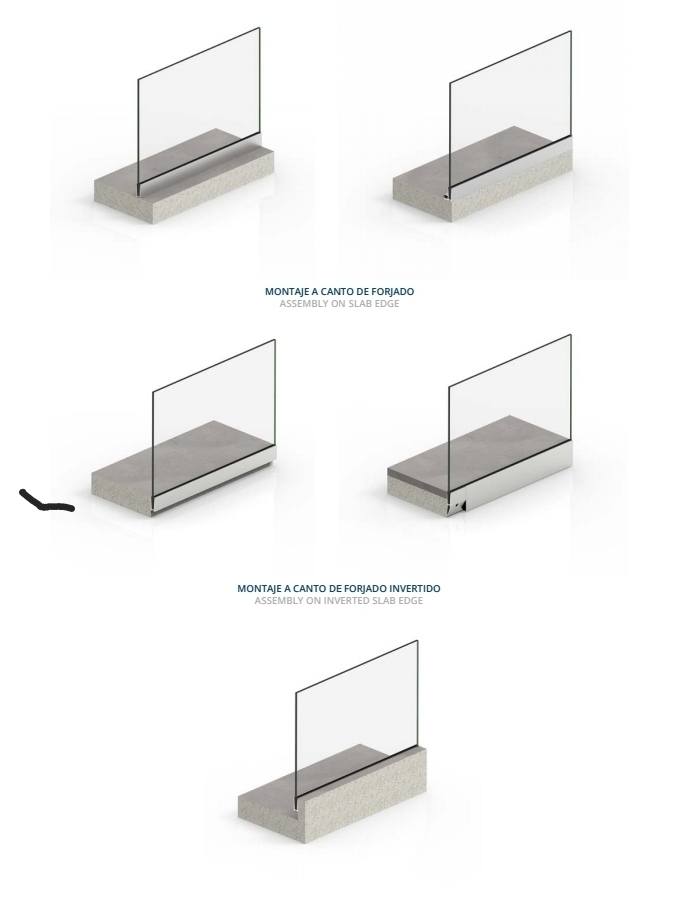 MONTAJE A CANTO DE FORJADO
ASSEMBLY ON SLAB EDGE

MONTAJE A CANTO DE FORJADO INVERTIDO
ASSEMBLY ON INVERTED SLAB EDGE